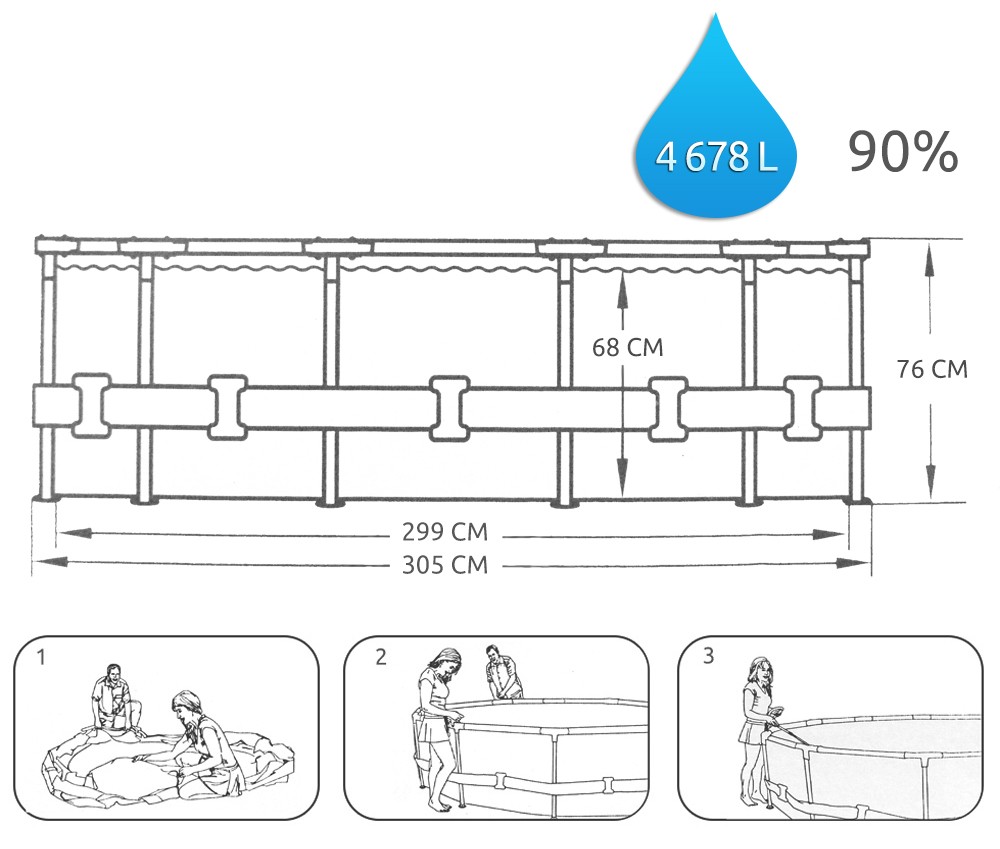 4 678 L

90%

68 CM

76 CM

299 CM

305 CM

1

2

3